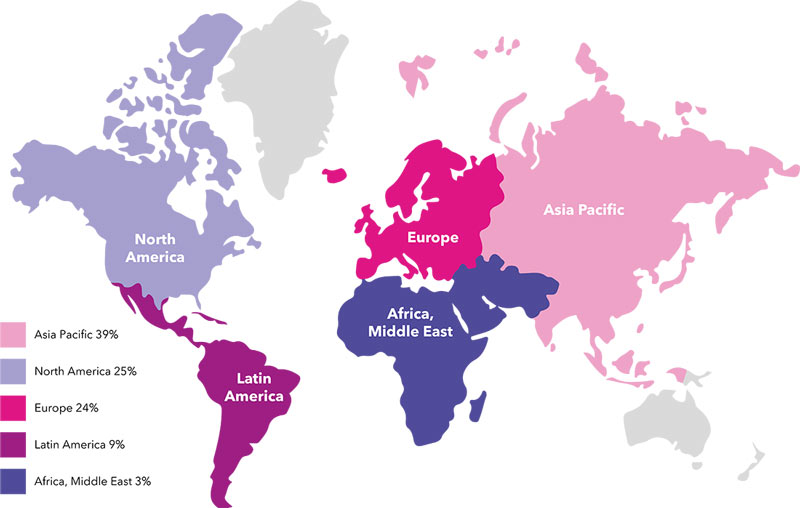 North America

Europe

Asia Pacific

Africa, Middle East

Latin America

Asia Pacific 39%

North America 25%

Europe 24%

Latin America 9%

Africa, Middle East 3%